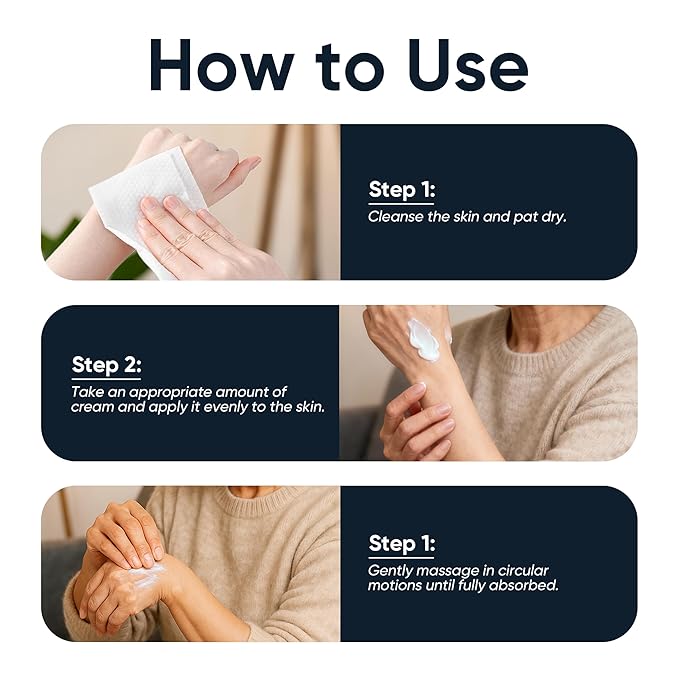 How to Use

Step 1:
Cleanse the skin and pat dry.

Step 2:
Take an appropriate amount of cream and apply it evenly to the skin.

Step 1:
Gently massage in circular motions until fully absorbed.